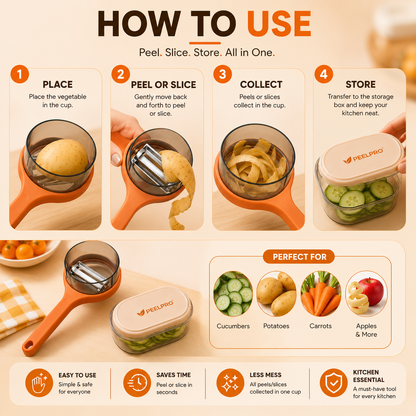 HOW TO USE

Peel. Slice. Store. All in One.

1
PLACE
Place the vegetable in the cup.

2
PEEL OR SLICE
Gently move back and forth to peel or slice.

3
COLLECT
Peels or slices collect in the cup.

4
STORE
Transfer to the storage box and keep your kitchen neat.

PEELPRO

PEELPRO

PERFECT FOR

Cucumbers

Potatoes

Carrots

Apples & More

EASY TO USE
Simple & safe for everyone

SAVES TIME
Peel or slice in seconds

LESS MESS
All peels/slices collected in one cup

KITCHEN ESSENTIAL
A must-have tool for every kitchen